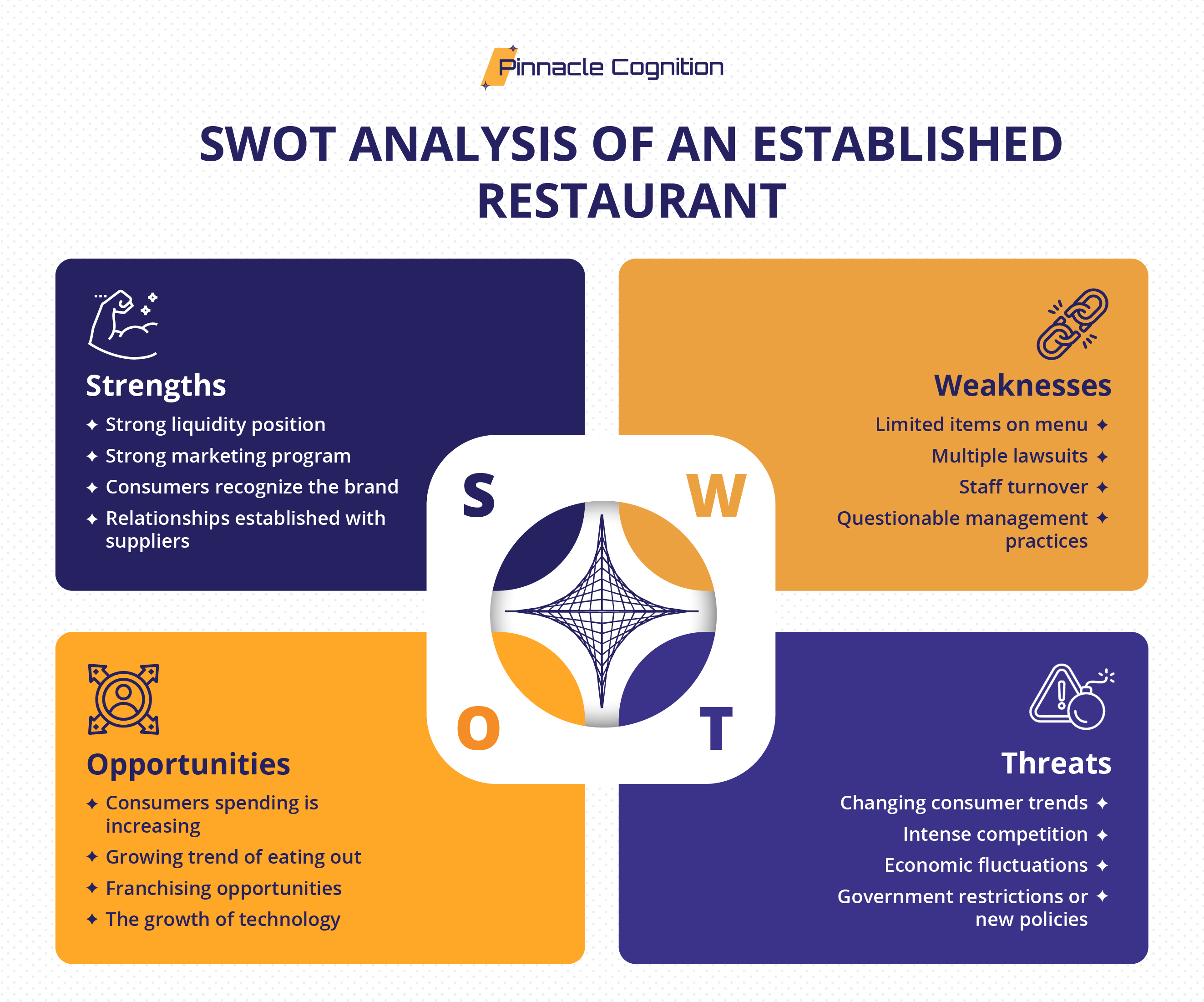 Pinnacle Cognition

SWOT ANALYSIS OF AN ESTABLISHED RESTAURANT

Strengths
✦ Strong liquidity position
✦ Strong marketing program
✦ Consumers recognize the brand
✦ Relationships established with suppliers

Weaknesses
Limited items on menu ✦
Multiple lawsuits ✦
Staff turnover ✦
Questionable management practices ✦

S
W
O
T

Opportunities
✦ Consumers spending is increasing
✦ Growing trend of eating out
✦ Franchising opportunities
✦ The growth of technology

Threats
Changing consumer trends ✦
Intense competition ✦
Economic fluctuations ✦
Government restrictions or new policies ✦